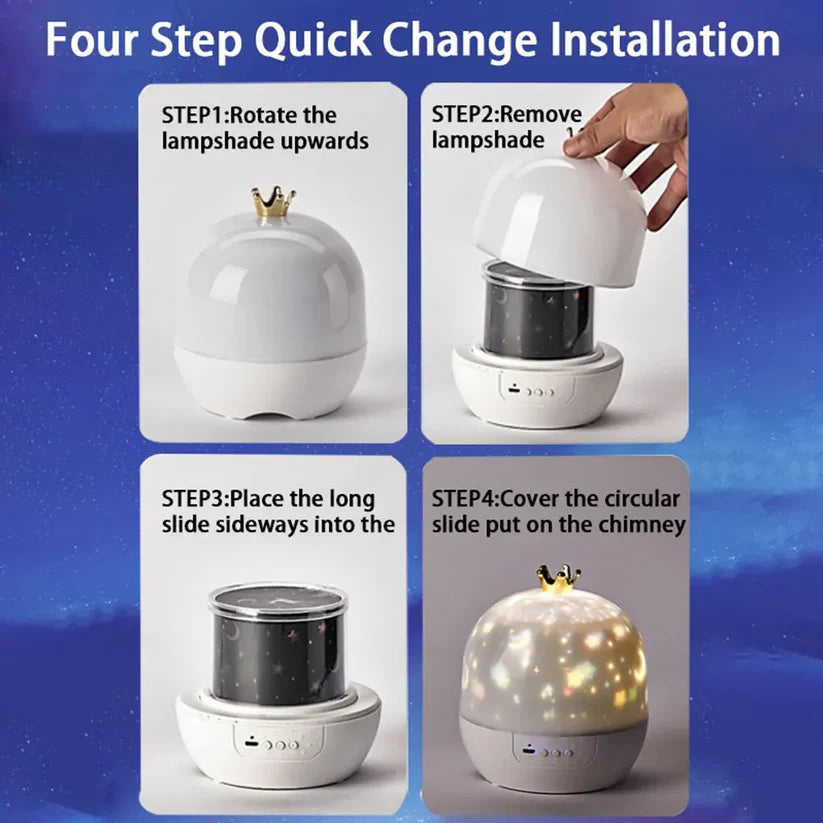 Four Step Quick Change Installation

STEP1:Rotate the lampshade upwards

STEP2:Remove lampshade

STEP3:Place the long slide sideways into the

STEP4:Cover the circular slide put on the chimney